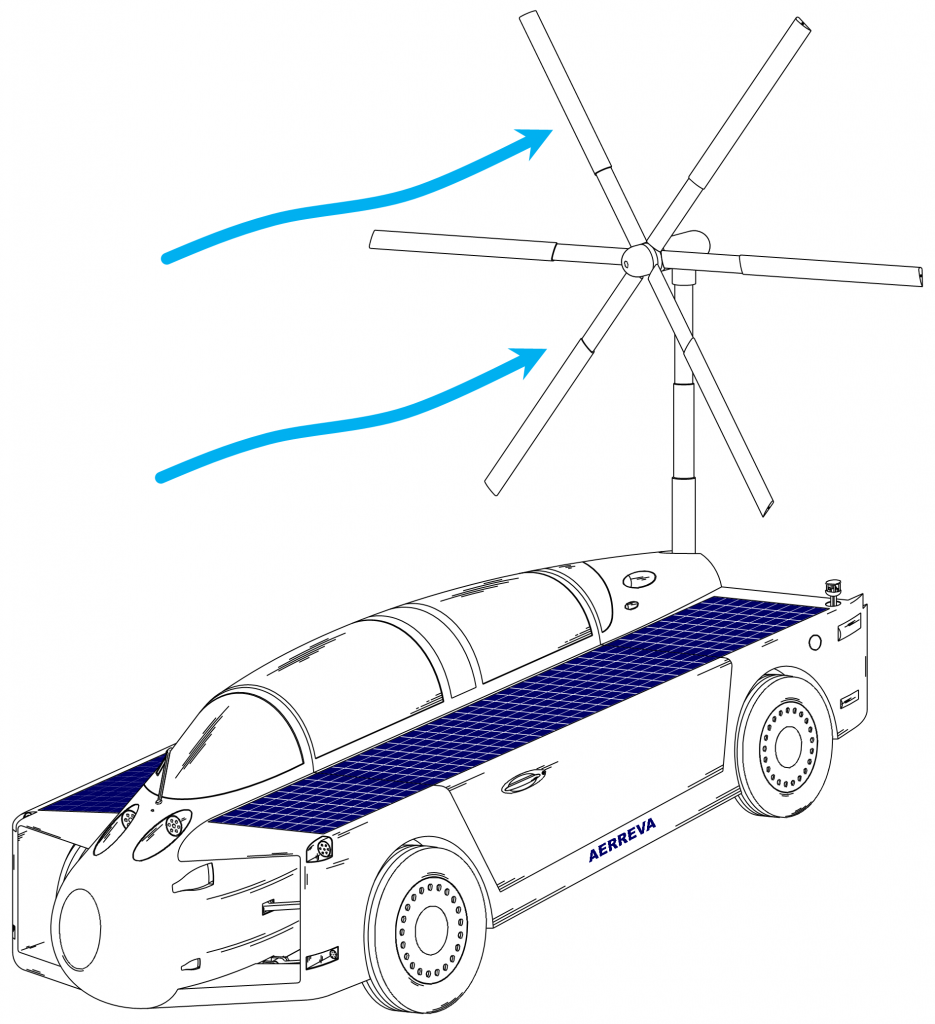 AERREVA